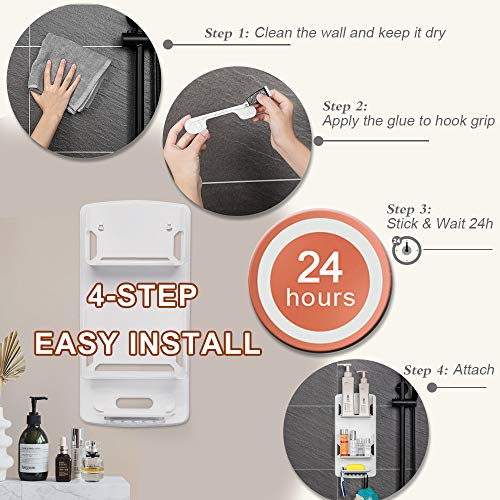 Step 1: Clean the wall and keep it dry

Step 2: Apply the glue to hook grip

Step 3: Stick & Wait 24h

24

24 hours

4-STEP EASY INSTALL

Step 4: Attach