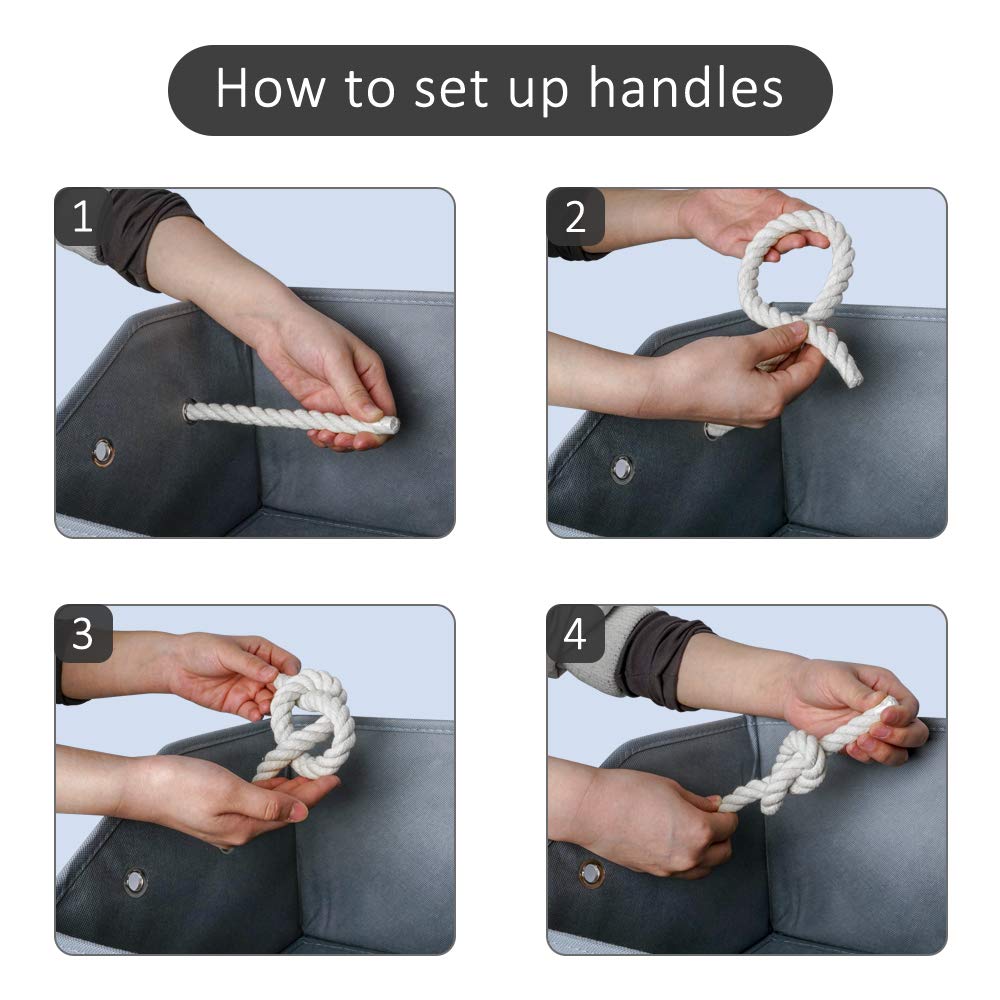 How to set up handles

1

2

3

4