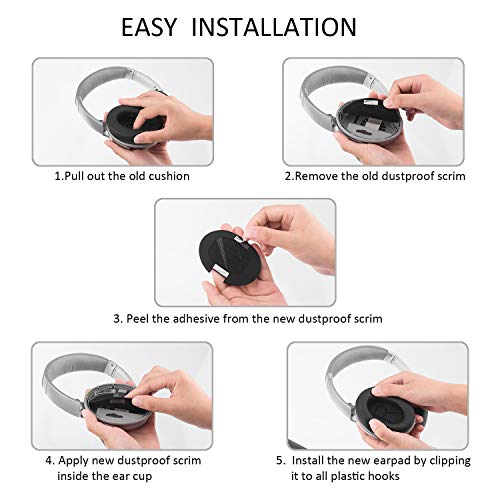 EASY INSTALLATION

1.Pull out the old cushion

2.Remove the old dustproof scrim

3. Peel the adhesive from the new dustproof scrim

4. Apply new dustproof scrim inside the ear cup

5. Install the new earpad by clipping it to all plastic hooks