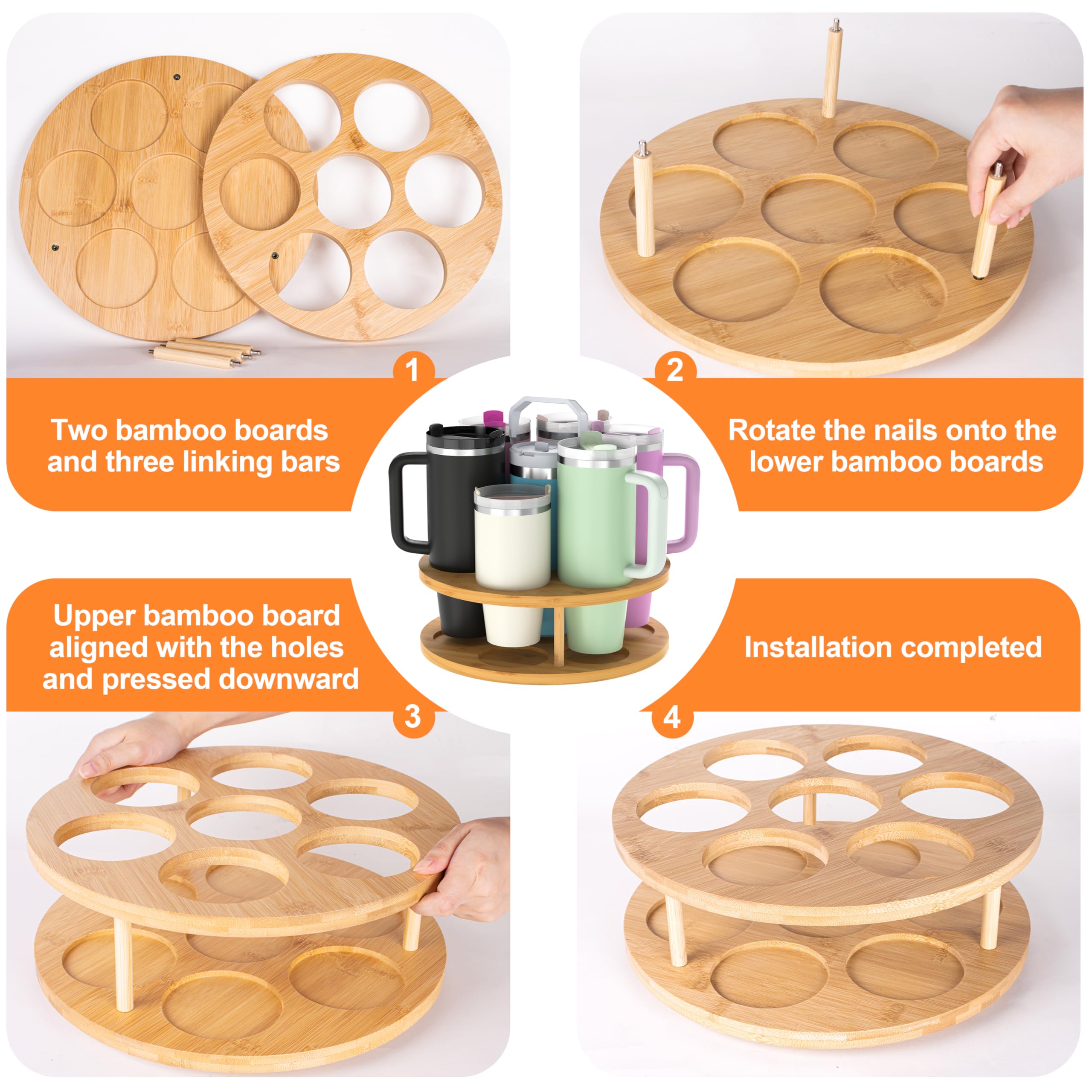 1

Two bamboo boards and three linking bars

2

Rotate the nails onto the lower bamboo boards

Upper bamboo board aligned with the holes and pressed downward

3

Installation completed

4