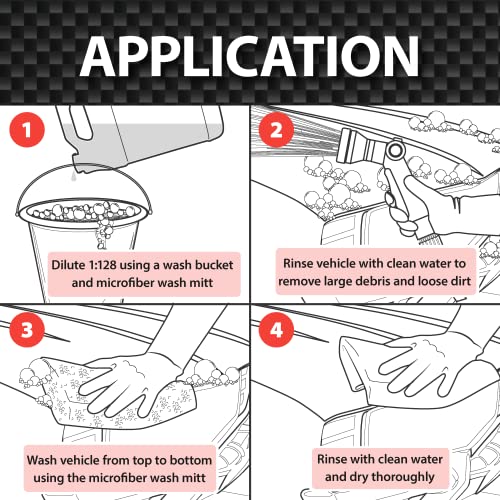 APPLICATION

1

Dilute 1:128 using a wash bucket and microfiber wash mitt

2

Rinse vehicle with clean water to remove large debris and loose dirt

3

Wash vehicle from top to bottom using the microfiber wash mitt

4

Rinse with clean water and dry thoroughly