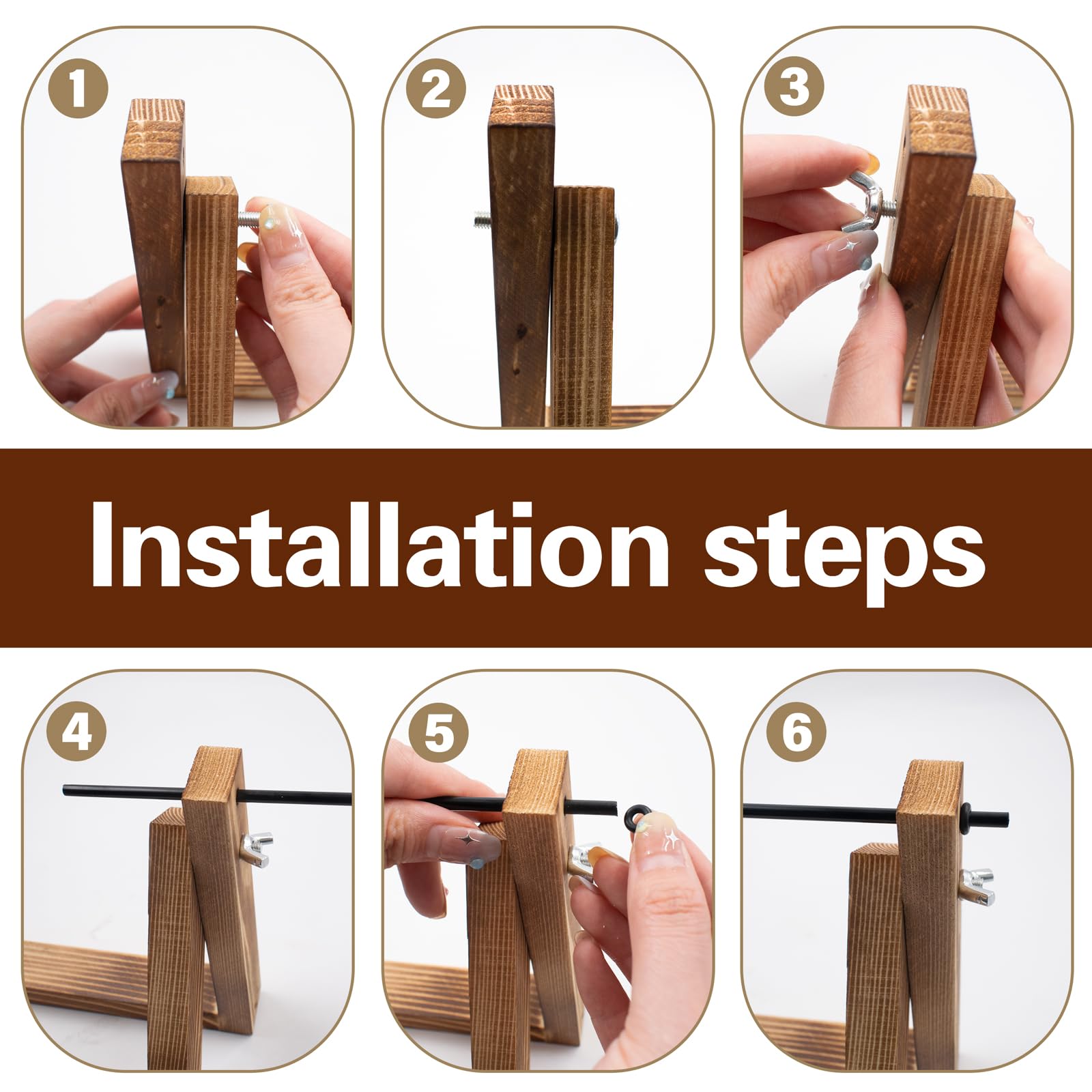 1

2

3

Installation steps

4

5

6