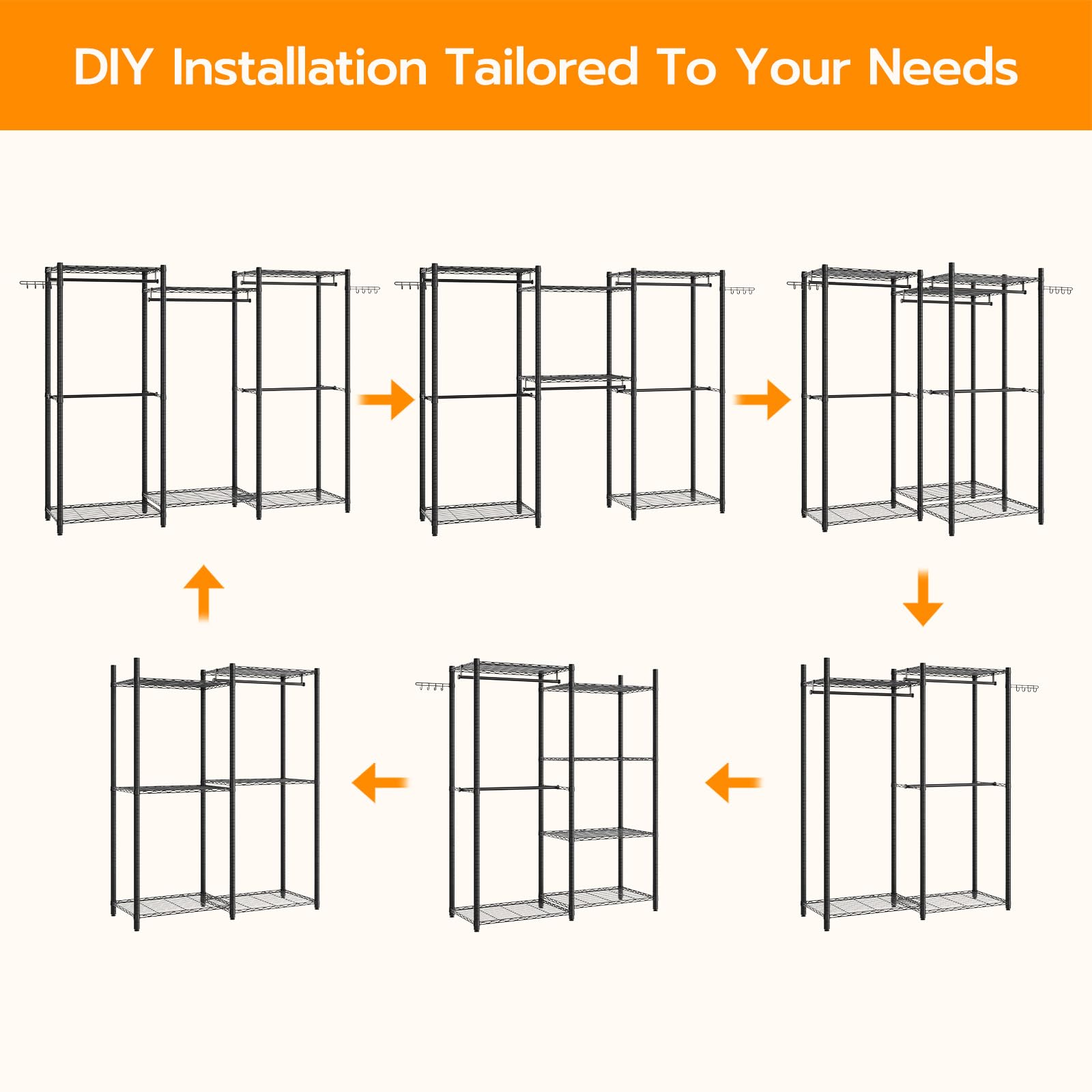 DIY Installation Tailored To Your Needs