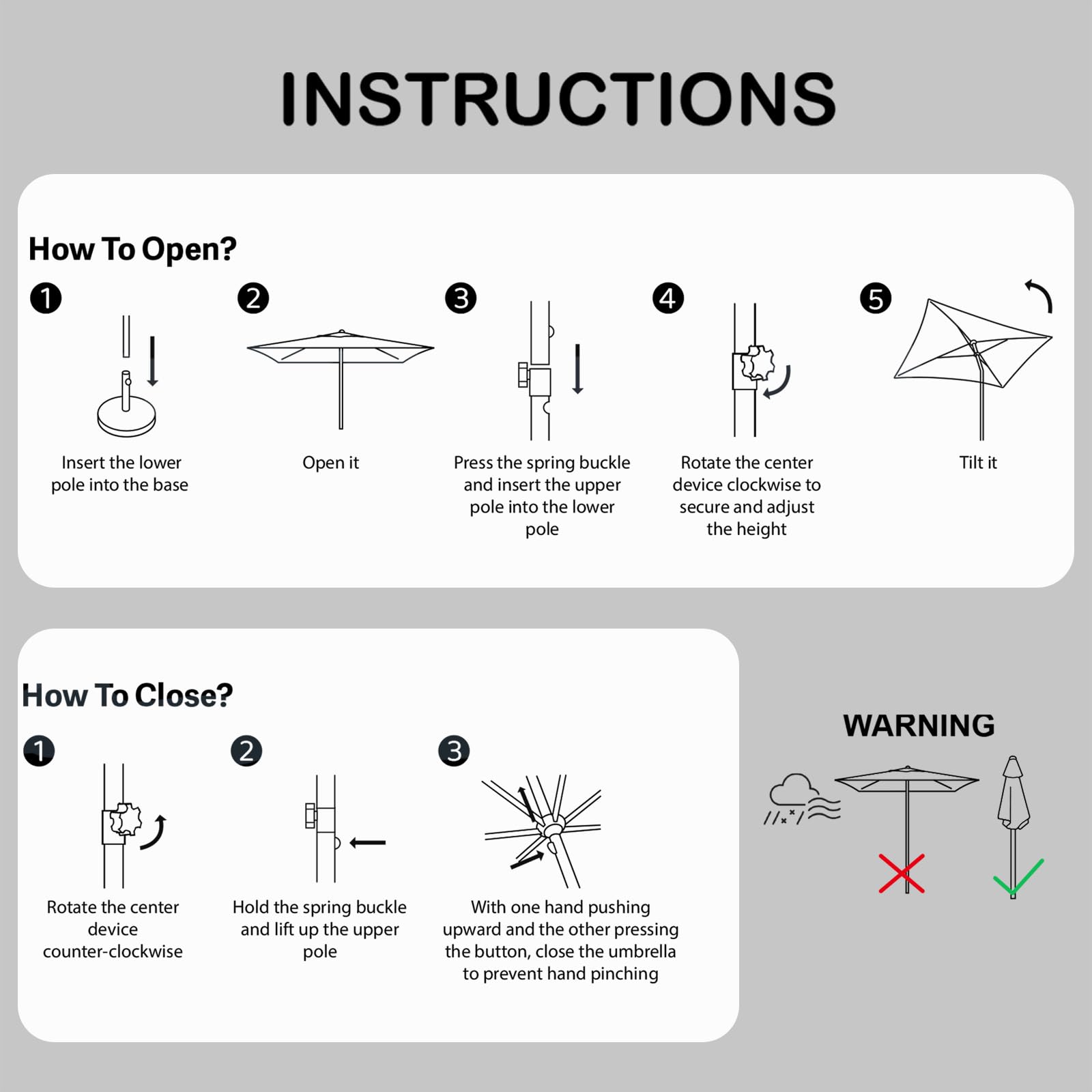 INSTRUCTIONS

How To Open?

1
Insert the lower pole into the base

2
Open it

3
Press the spring buckle and insert the upper pole into the lower pole

4
Rotate the center device clockwise to secure and adjust the height

5
Tilt it

How To Close?

1
Rotate the center device counter-clockwise

2
Hold the spring buckle and lift up the upper pole

3
With one hand pushing upward and the other pressing the button, close the umbrella to prevent hand pinching

WARNING