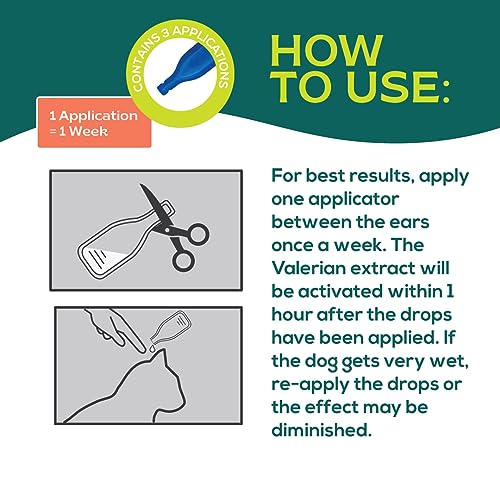 CONTAINS 3 APPLICATIONS

HOW TO USE:

1 Application = 1 Week

For best results, apply one applicator between the ears once a week. The Valerian extract will be activated within 1 hour after the drops have been applied. If the dog gets very wet, re-apply the drops or the effect may be diminished.