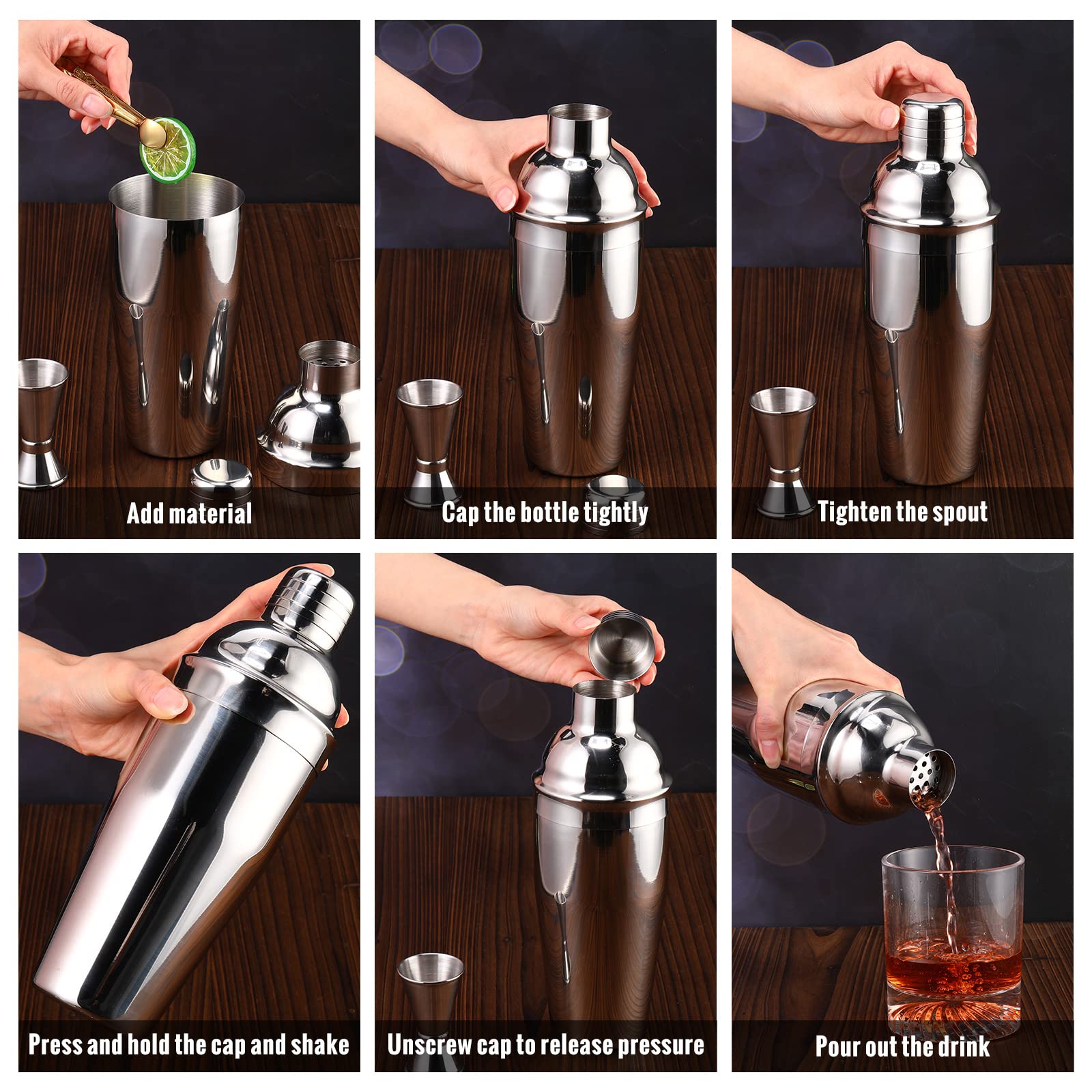 Add material

Cap the bottle tightly

Tighten the spout

Press and hold the cap and shake

Unscrew cap to release pressure

Pour out the drink