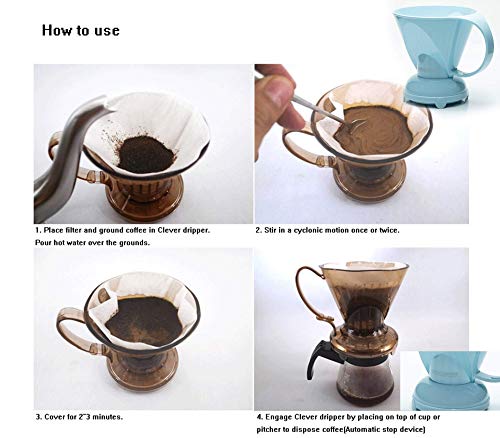 How to use

1. Place filter and ground coffee in Clever dripper. Pour hot water over the grounds.

2. Stir in a cyclonic motion once or twice.

3. Cover for 2~3 minutes.

4. Engage Clever dripper by placing on top of cup or pitcher to dispose coffee(Automatic stop device)