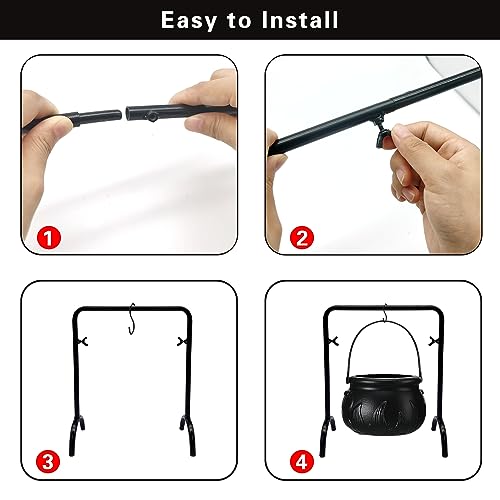 Easy to Install

1

2

3

4