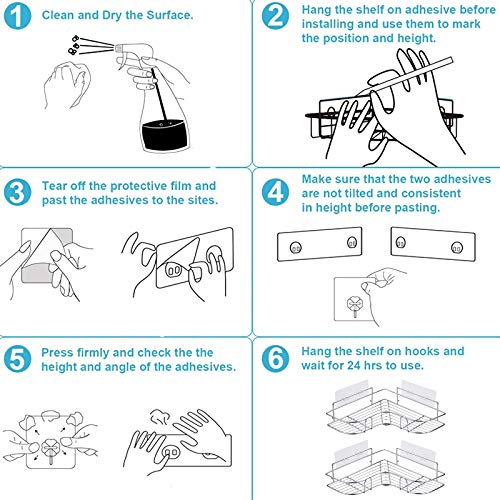 1 Clean and Dry the Surface.

2 Hang the shelf on adhesive before installing and use them to mark the position and height.

3 Tear off the protective film and past the adhesives to the sites.

4 Make sure that the two adhesives are not tilted and consistent in height before pasting.

5 Press firmly and check the the height and angle of the adhesives.

6 Hang the shelf on hooks and wait for 24 hrs to use.