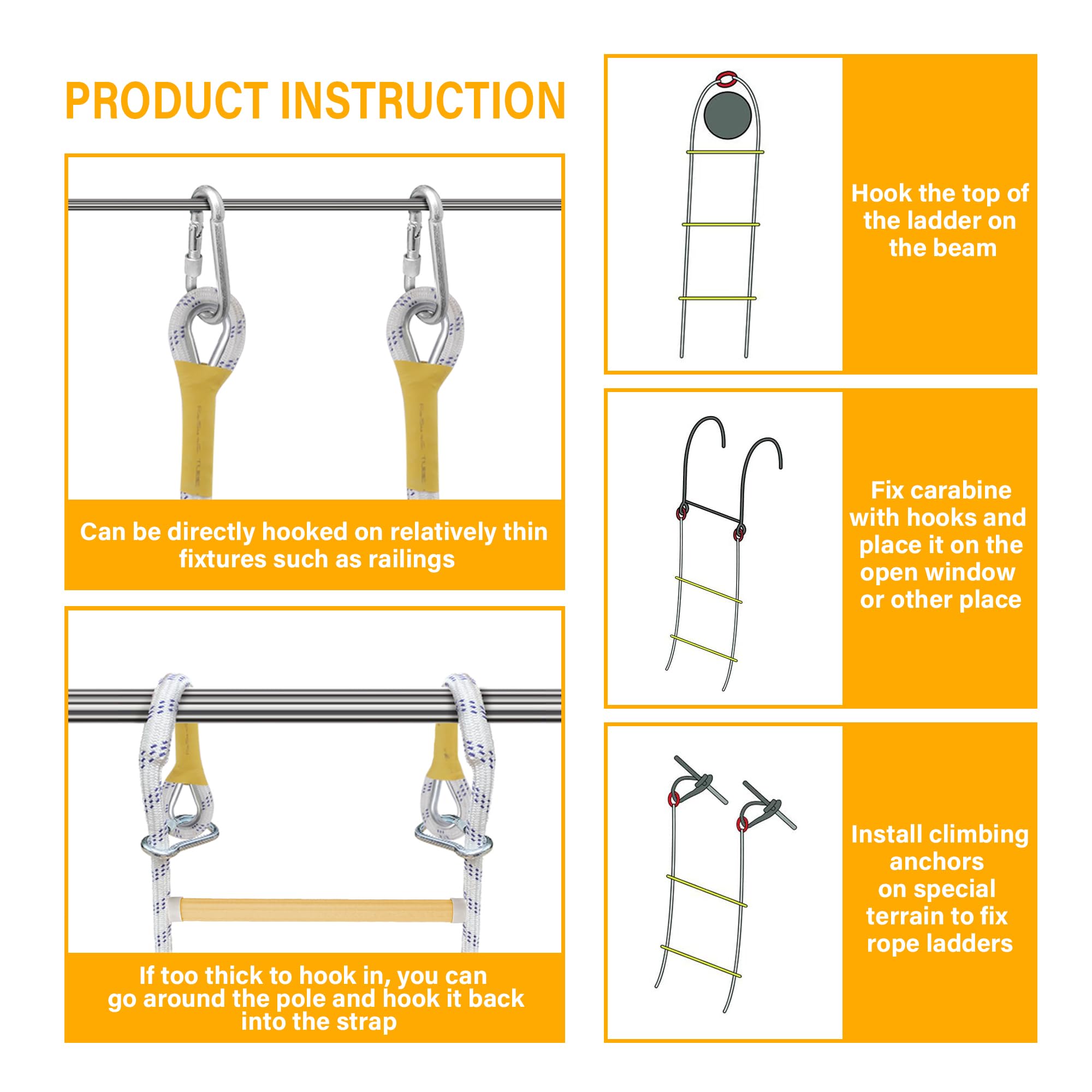 PRODUCT INSTRUCTION

Can be directly hooked on relatively thin fixtures such as railings

If too thick to hook in, you can go around the pole and hook it back into the strap

Hook the top of the ladder on the beam

Fix carabine with hooks and place it on the open window or other place

Install climbing anchors on special terrain to fix rope ladders