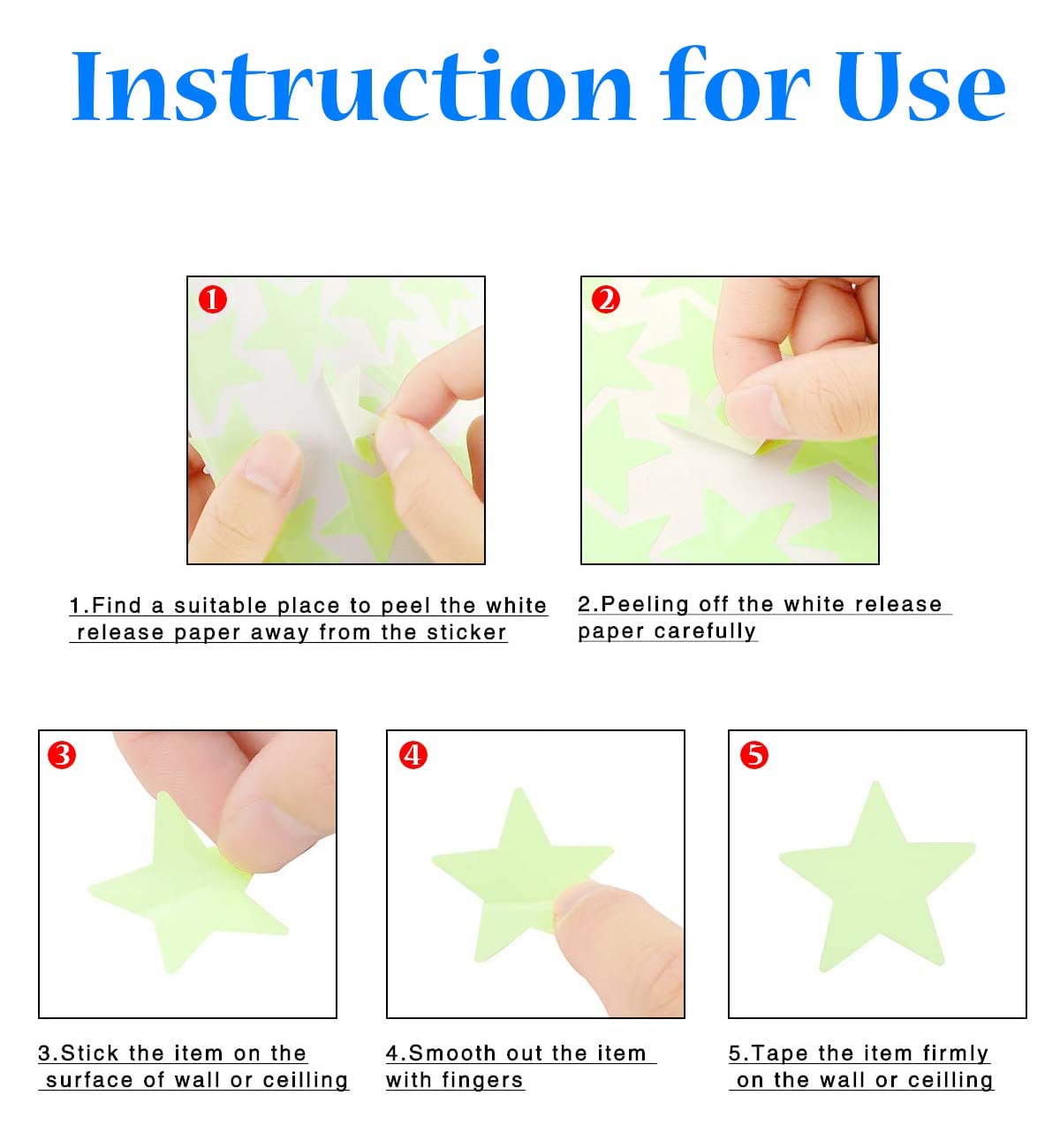 Instruction for Use

1

2

1.Find a suitable place to peel the white release paper away from the sticker

2.Peeling off the white release paper carefully

3

4

5

3.Stick the item on the surface of wall or ceilling

4.Smooth out the item with fingers

5.Tape the item firmly on the wall or ceilling