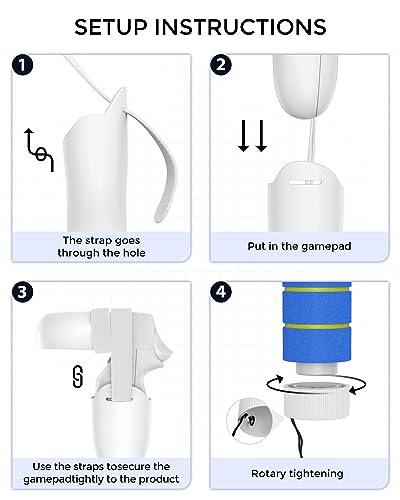 SETUP INSTRUCTIONS

1

The strap goes through the hole

2

Put in the gamepad

3

Use the straps tosecure the gamepadtightly to the product

4

Rotary tightening