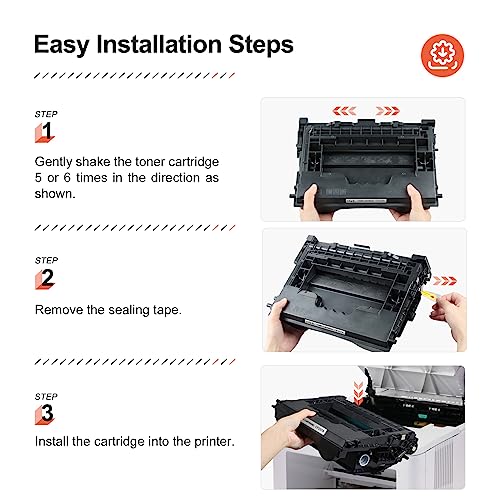 Easy Installation Steps

STEP
1
Gently shake the toner cartridge 5 or 6 times in the direction as shown.

STEP
2
Remove the sealing tape.

STEP
3
Install the cartridge into the printer.