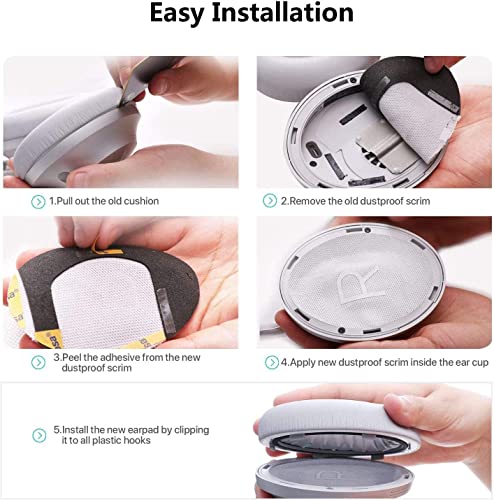 Easy Installation

1.Pull out the old cushion

2.Remove the old dustproof scrim

3.Peel the adhesive from the new dustproof scrim

R

4.Apply new dustproof scrim inside the ear cup

5.Install the new earpad by clipping it to all plastic hooks