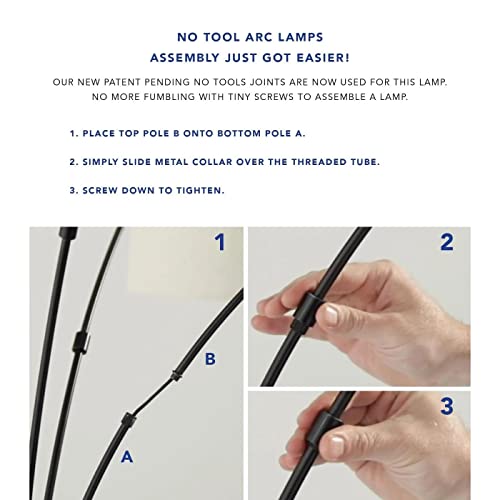 NO TOOL ARC LAMPS
ASSEMBLY JUST GOT EASIER!

OUR NEW PATENT PENDING NO TOOLS JOINTS ARE NOW USED FOR THIS LAMP. NO MORE FUMBLING WITH TINY SCREWS TO ASSEMBLE A LAMP.

1. PLACE TOP POLE B ONTO BOTTOM POLE A.

2. SIMPLY SLIDE METAL COLLAR OVER THE THREADED TUBE.

3. SCREW DOWN TO TIGHTEN.

1

B

A

2

3