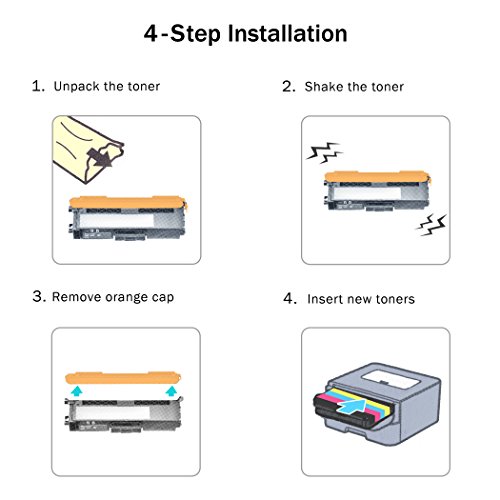 4-Step Installation

1. Unpack the toner

2. Shake the toner

3. Remove orange cap

4. Insert new toners