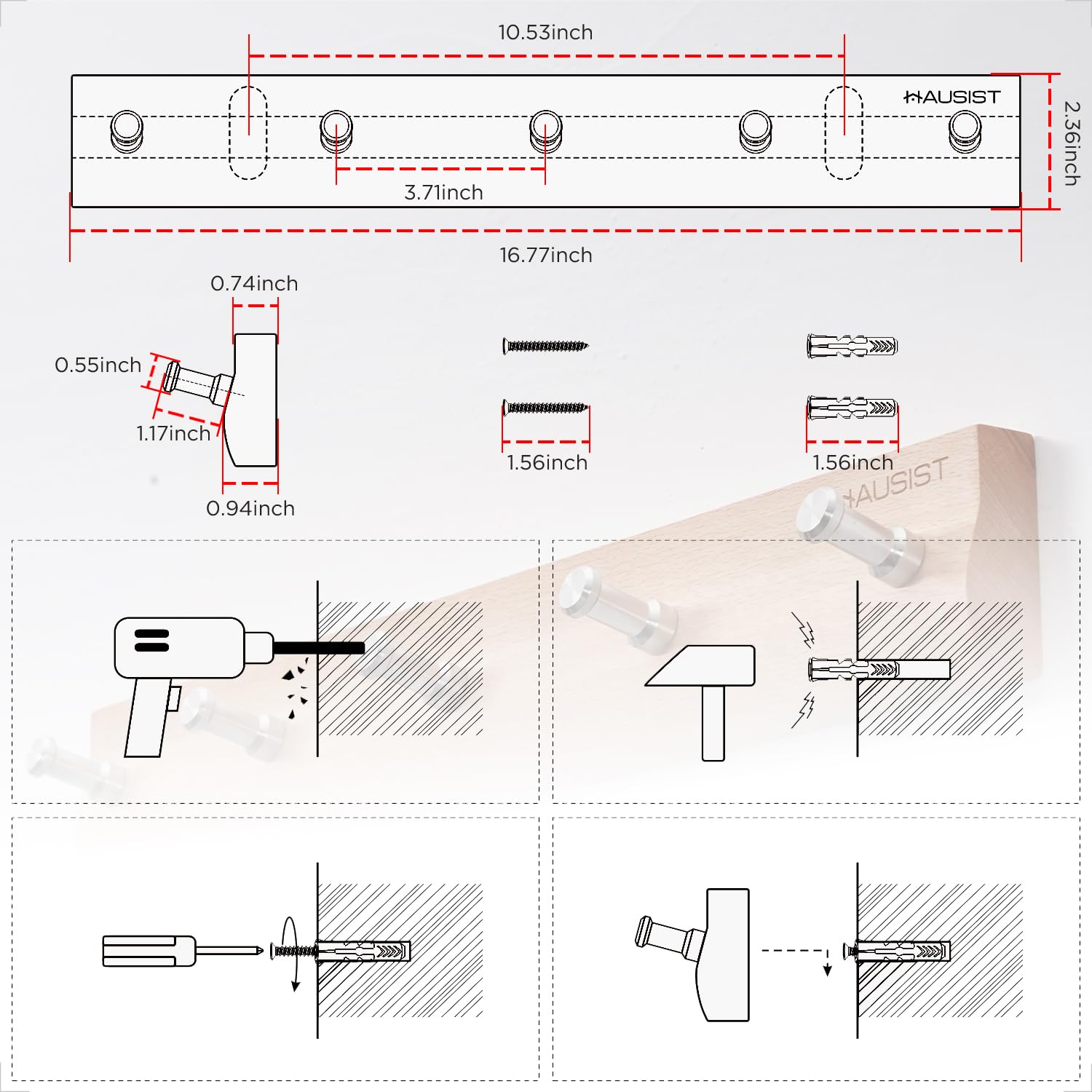 10.53inch

HAUSIST

2.36inch

3.71inch

16.77inch

0.74inch

0.55inch

1.17inch

0.94inch

1.56inch

1.56inch

HAUSIST