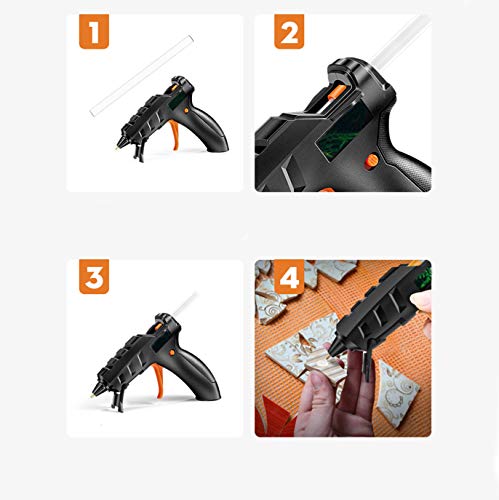 1

2

3

4