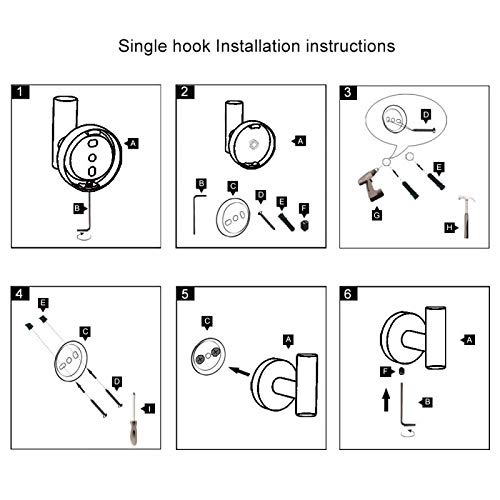 Single hook Installation instructions

1
A
B

2
A
B
C
D
E
F

3
D
E
G
H

4
E
C
D
I

5
C
A

6
A
F
B