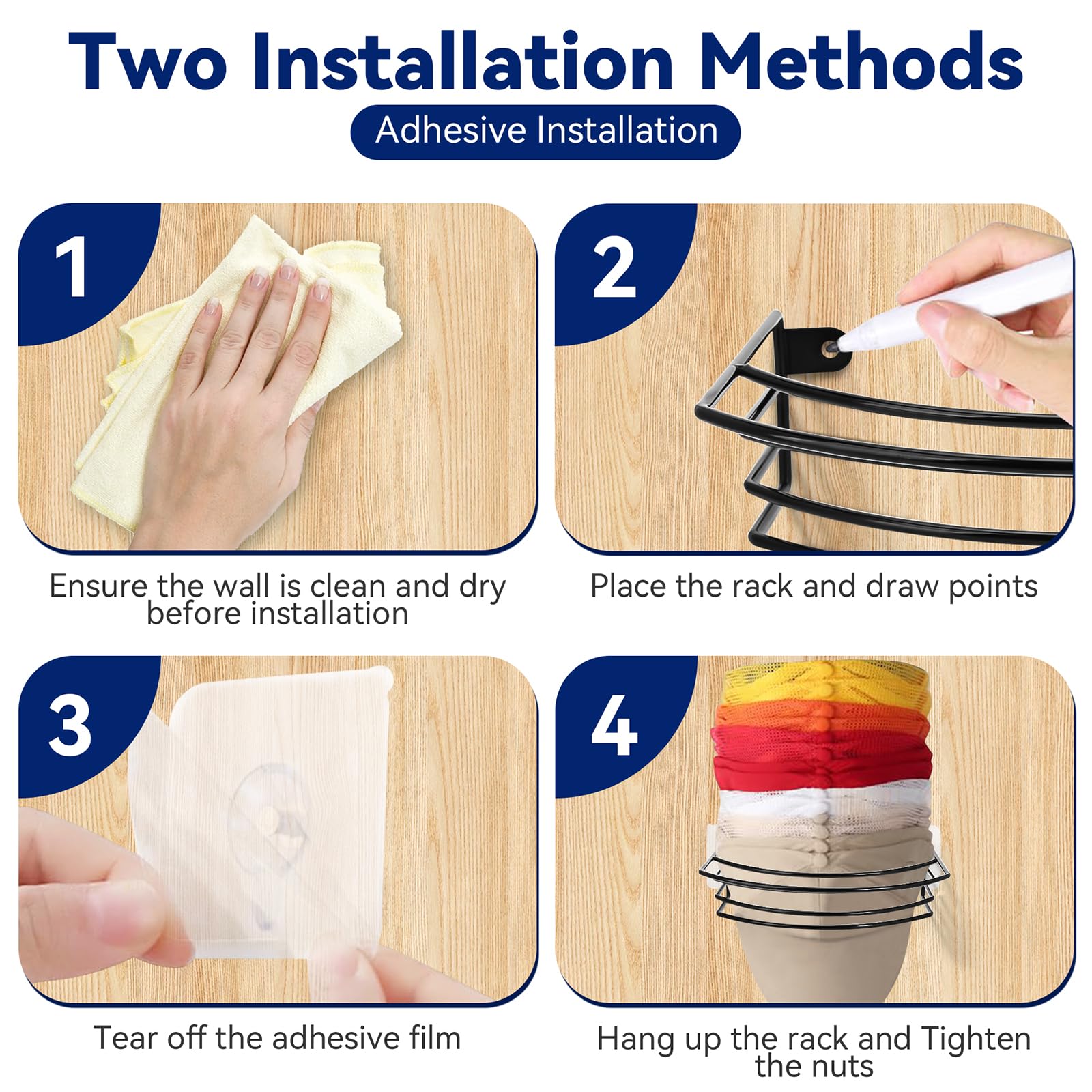 Two Installation Methods

Adhesive Installation

1

Ensure the wall is clean and dry before installation

2

Place the rack and draw points

3

Tear off the adhesive film

4

Hang up the rack and Tighten the nuts