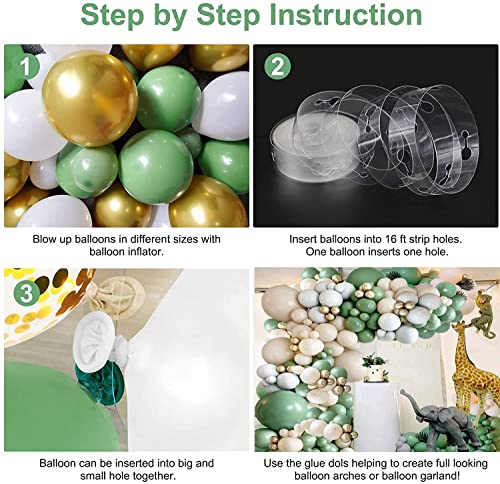 Step by Step Instruction

1

Blow up balloons in different sizes with balloon inflator.

2

Insert balloons into 16 ft strip holes. One balloon inserts one hole.

3

Balloon can be inserted into big and small hole together.

Use the glue dols helping to create full looking balloon arches or balloon garland!