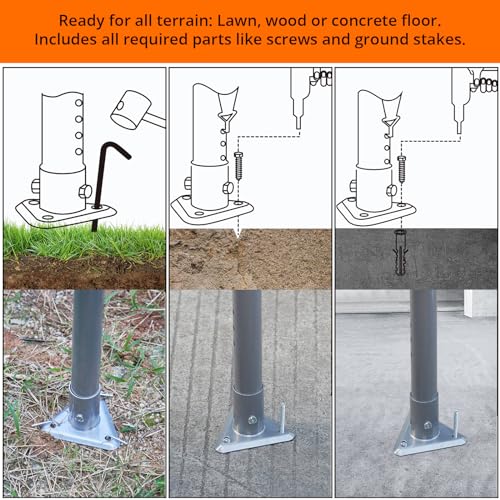 Ready for all terrain: Lawn, wood or concrete floor.
Includes all required parts like screws and ground stakes.