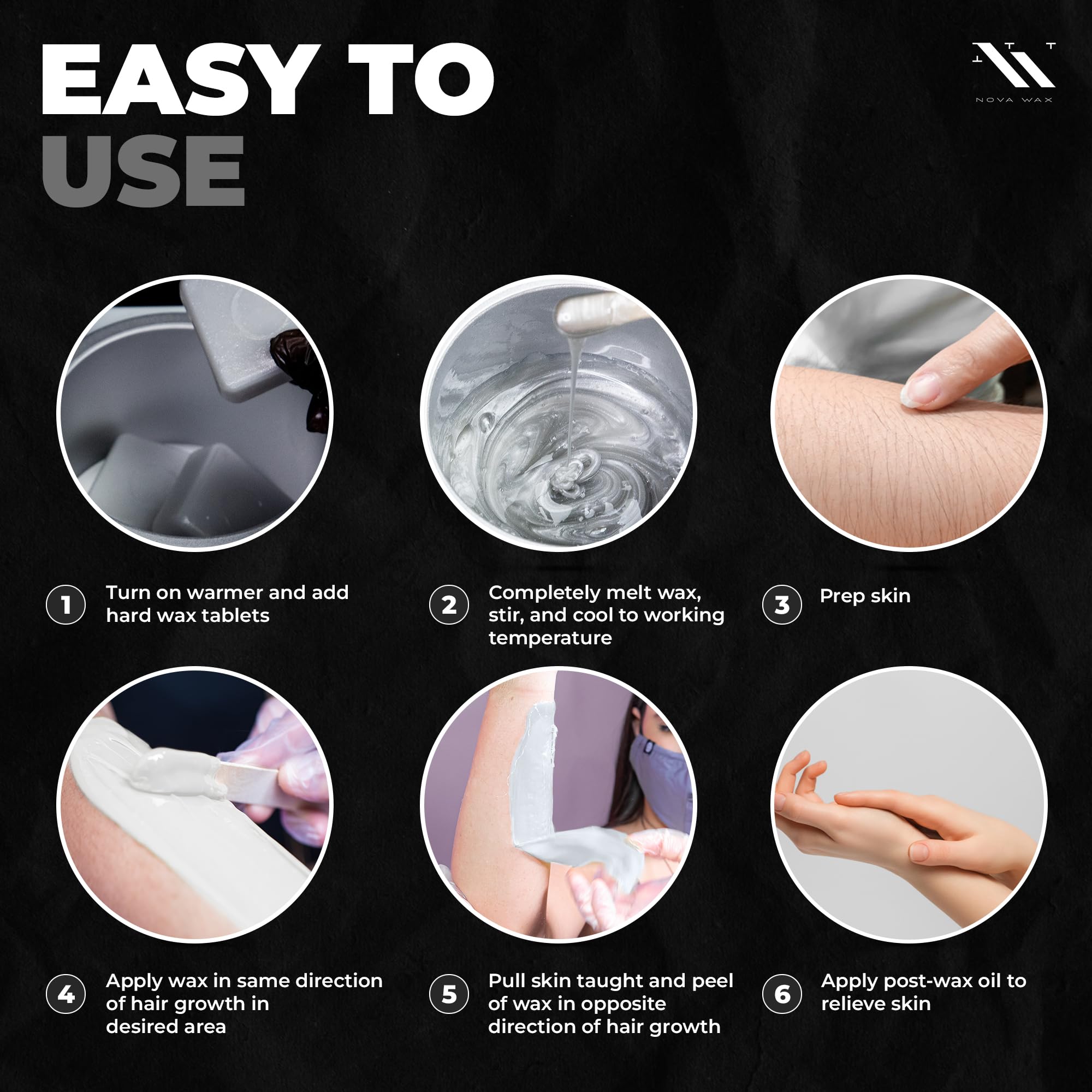 EASY TO USE

NOVA WAX

1 Turn on warmer and add hard wax tablets

2 Completely melt wax, stir, and cool to working temperature

3 Prep skin

4 Apply wax in same direction of hair growth in desired area

5 Pull skin taught and peel of wax in opposite direction of hair growth

6 Apply post-wax oil to relieve skin