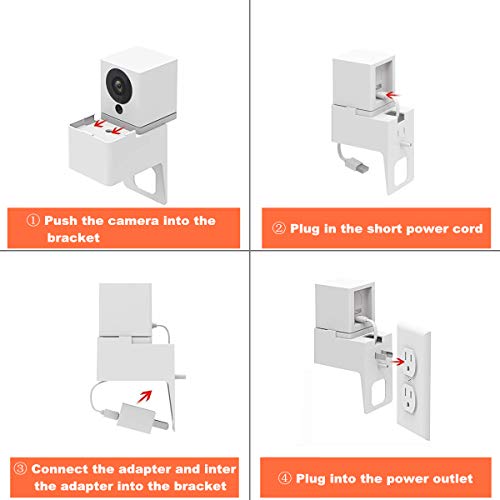 ① Push the camera into the bracket

② Plug in the short power cord

③ Connect the adapter and inter the adapter into the bracket

④ Plug into the power outlet