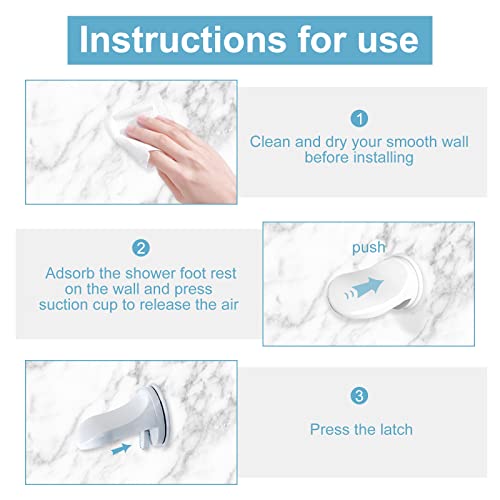 Instructions for use

1
Clean and dry your smooth wall before installing

2
Adsorb the shower foot rest on the wall and press suction cup to release the air

push

3
Press the latch