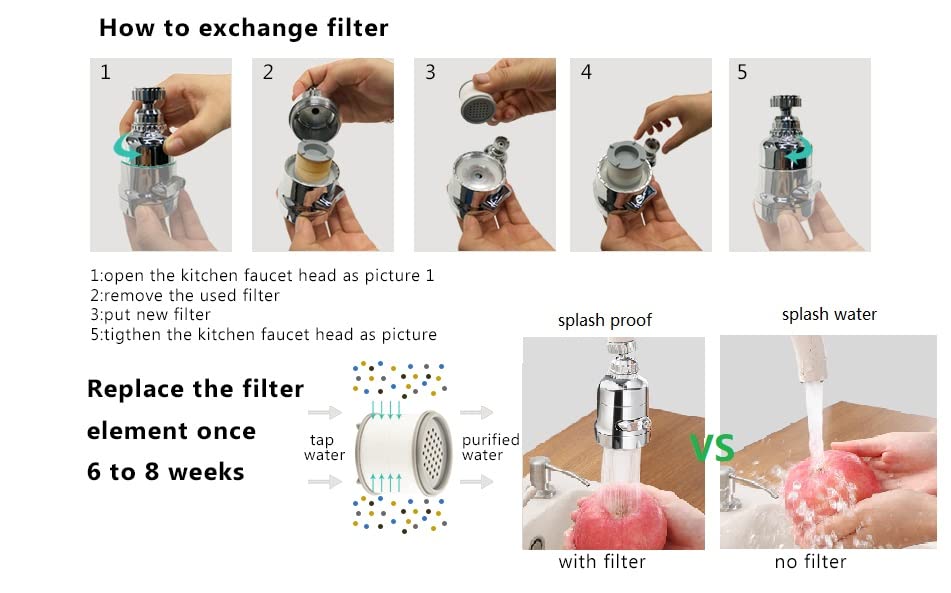 How to exchange filter

1

2

3

4

5

1:open the kitchen faucet head as picture 1
2:remove the used filter
3:put new filter
5:tigthen the kitchen faucet head as picture

Replace the filter element once 6 to 8 weeks

tap water

purified water

splash proof

splash water

VS

with filter

no filter