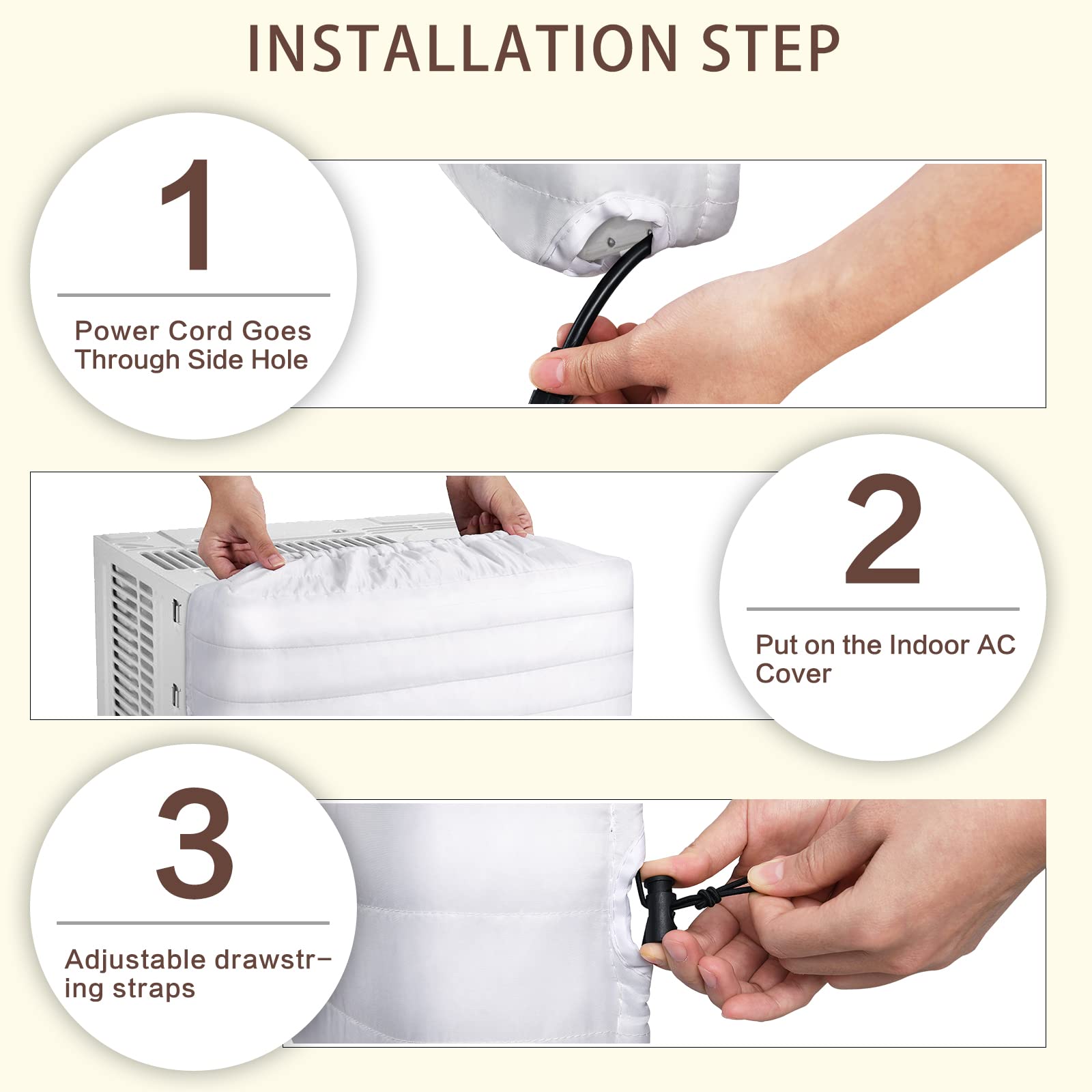 INSTALLATION STEP

1

Power Cord Goes Through Side Hole

2

Put on the Indoor AC Cover

3

Adjustable drawstring straps