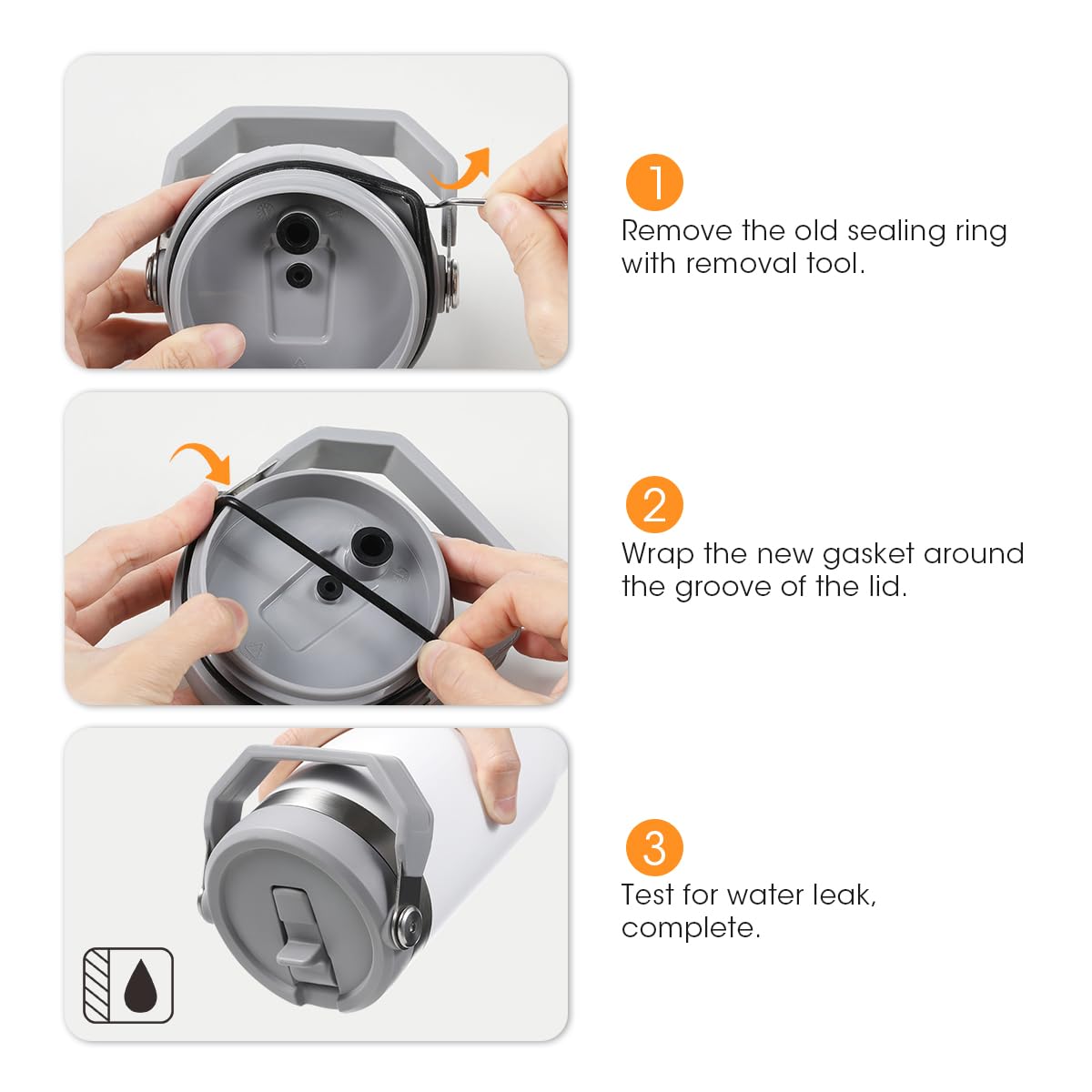 1
Remove the old sealing ring with removal tool.

2
Wrap the new gasket around the groove of the lid.

3
Test for water leak, complete.