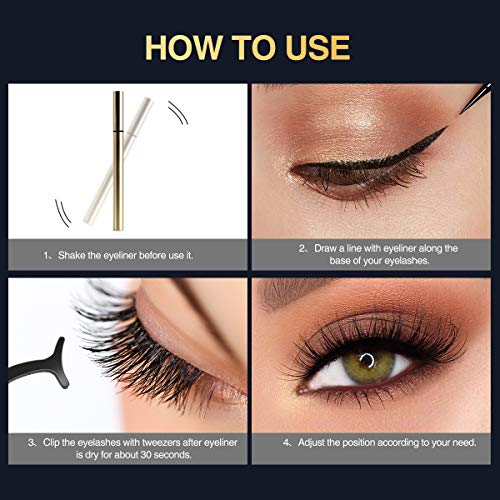 HOW TO USE

1、Shake the eyeliner before use it.

2、Draw a line with eyeliner along the base of your eyelashes.

3、Clip the eyelashes with tweezers after eyeliner is dry for about 30 seconds.

4、Adjust the position according to your need.