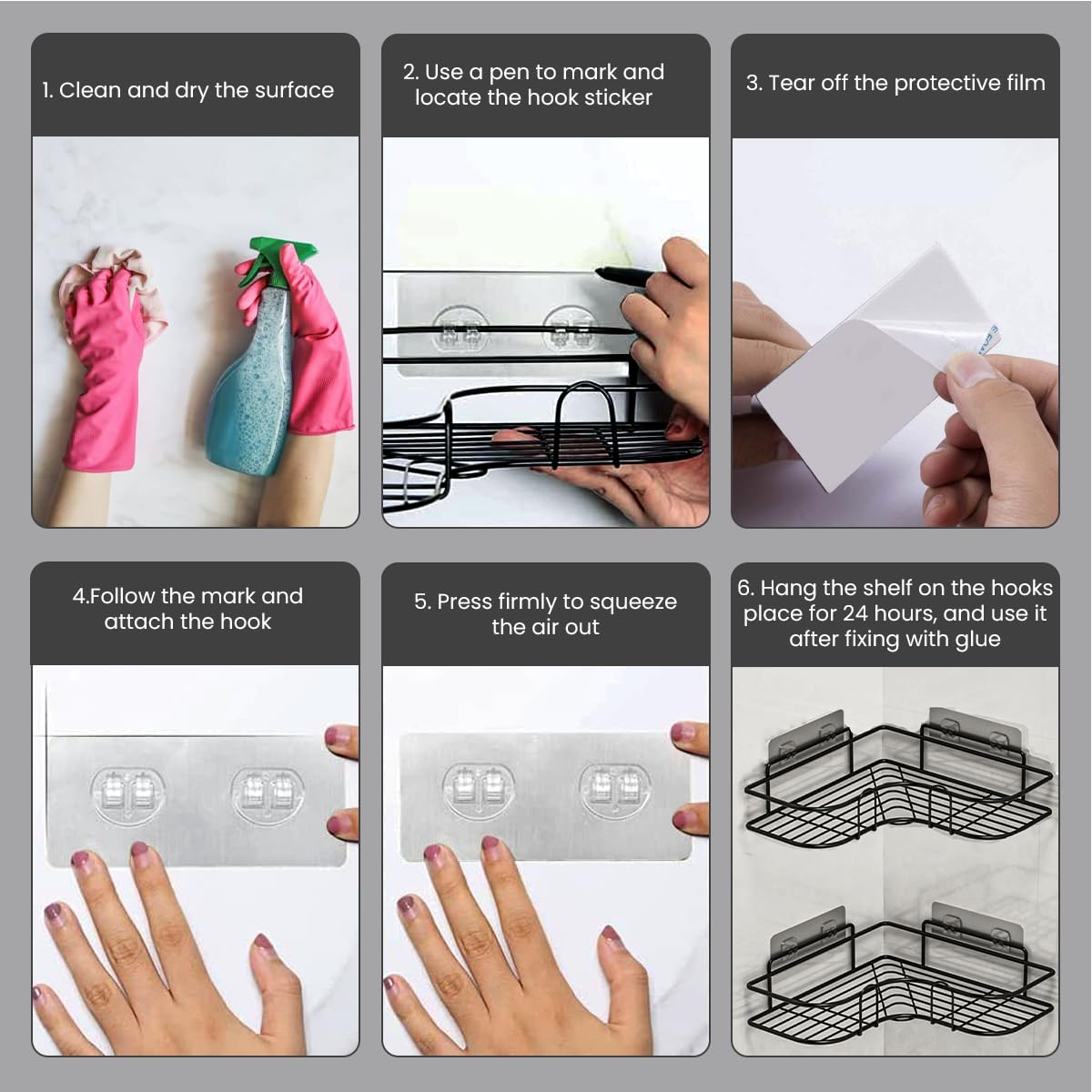 1. Clean and dry the surface

2. Use a pen to mark and locate the hook sticker

3. Tear off the protective film

4.Follow the mark and attach the hook

5. Press firmly to squeeze the air out

6. Hang the shelf on the hooks place for 24 hours, and use it after fixing with glue