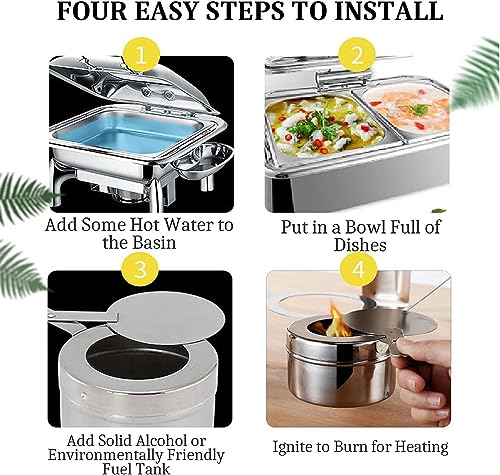 FOUR EASY STEPS TO INSTALL

1

Add Some Hot Water to the Basin

2

Put in a Bowl Full of Dishes

3

Add Solid Alcohol or Environmentally Friendly Fuel Tank

4

Ignite to Burn for Heating