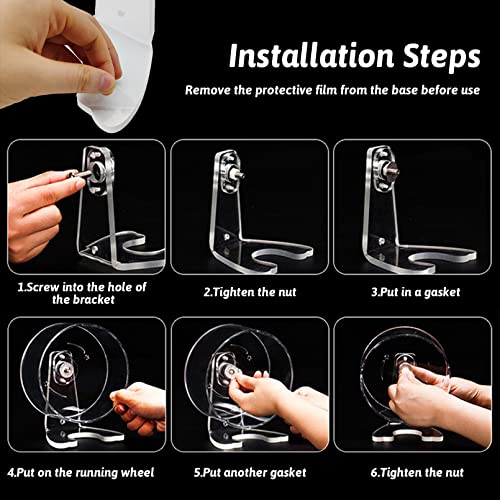 Installation Steps

Remove the protective film from the base before use

1.Screw into the hole of the bracket

2.Tighten the nut

3.Put in a gasket

4.Put on the running wheel

5.Put another gasket

6.Tighten the nut