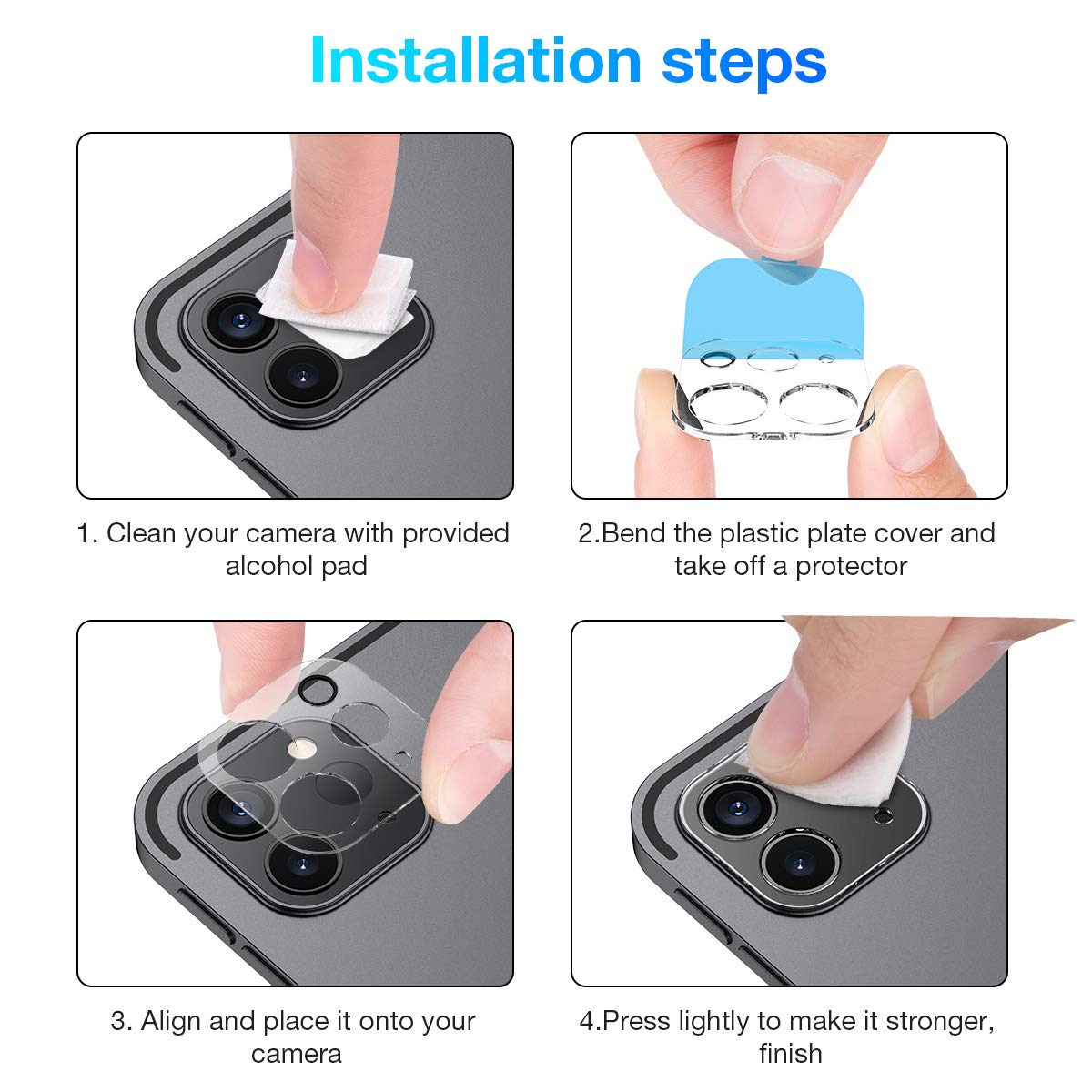 Installation steps

1. Clean your camera with provided alcohol pad

2.Bend the plastic plate cover and take off a protector

3. Align and place it onto your camera

4.Press lightly to make it stronger, finish