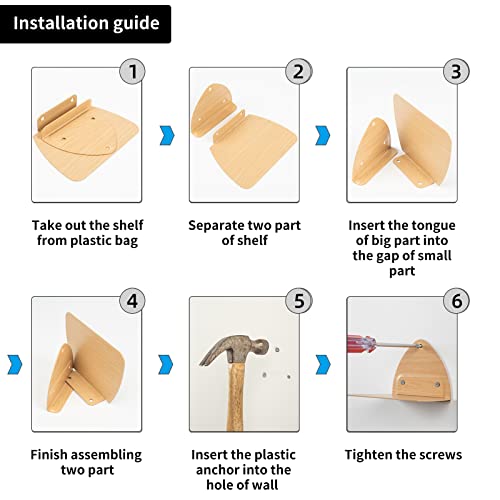 Installation guide

1

Take out the shelf from plastic bag

2

Separate two part of shelf

3

Insert the tongue of big part into the gap of small part

4

Finish assembling two part

5

Insert the plastic anchor into the hole of wall

6

Tighten the screws