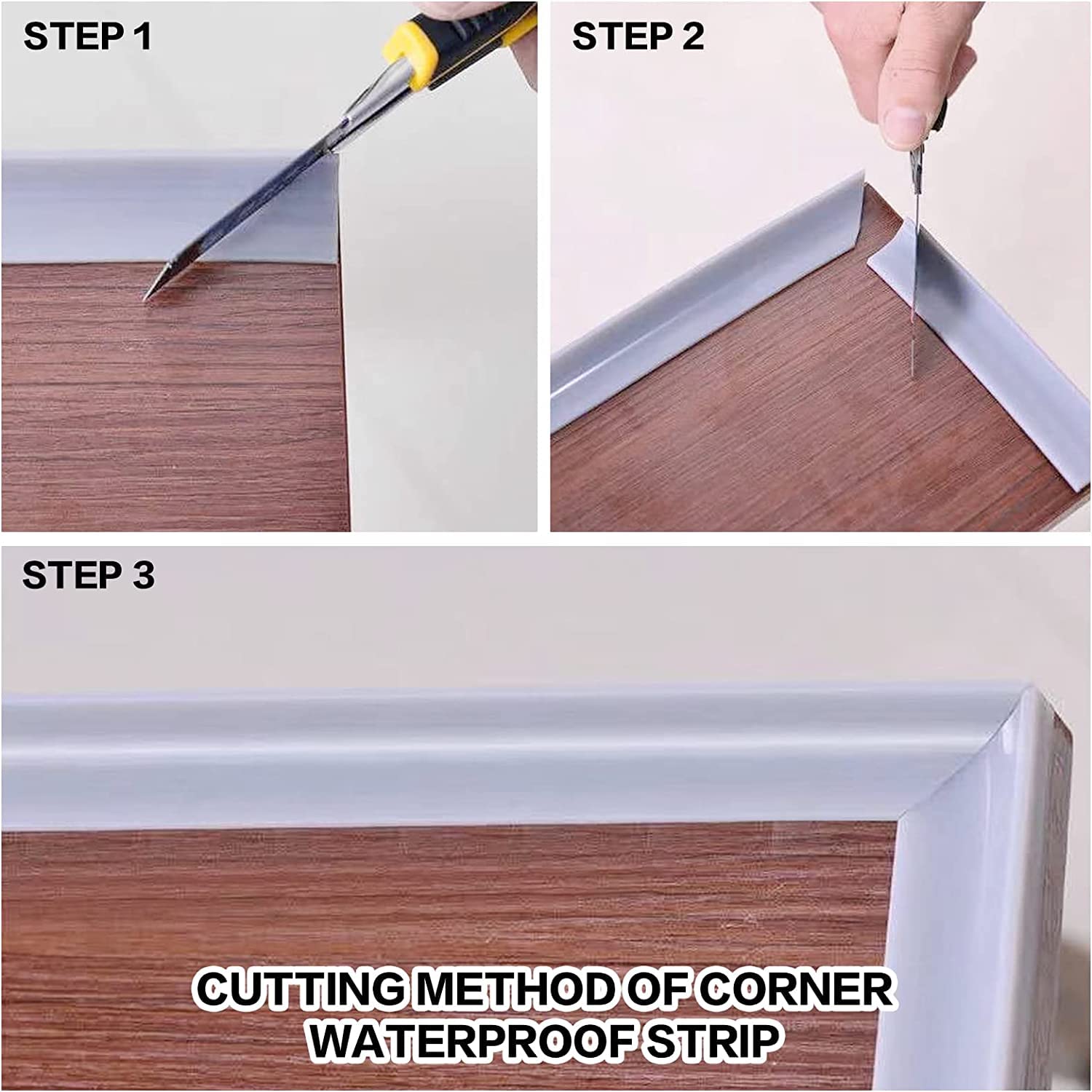 STEP 1

STEP 2

STEP 3

CUTTING METHOD OF CORNER WATERPROOF STRIP