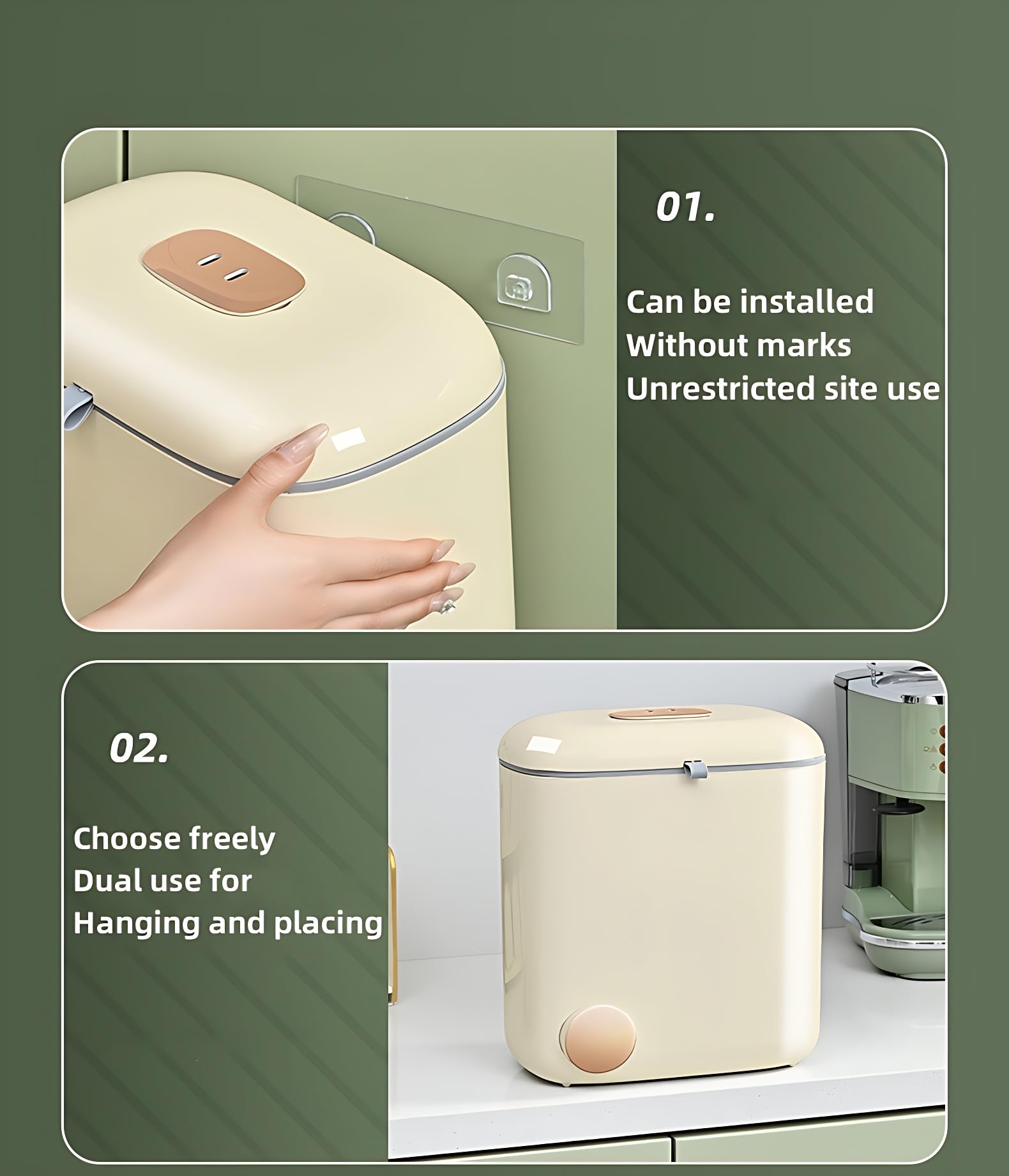 01.

Can be installed
Without marks
Unrestricted site use

02.

Choose freely
Dual use for
Hanging and placing