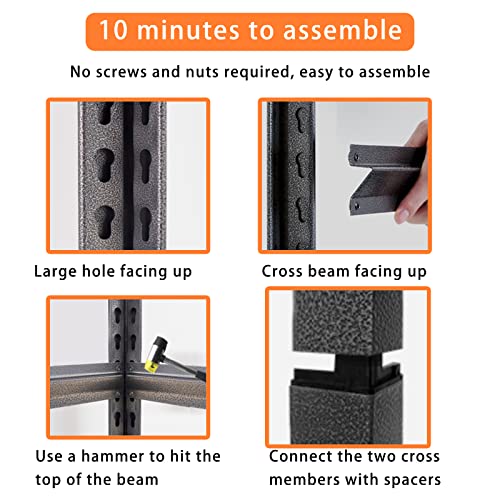 10 minutes to assemble

No screws and nuts required, easy to assemble

Large hole facing up

Cross beam facing up

Use a hammer to hit the top of the beam

Connect the two cross members with spacers