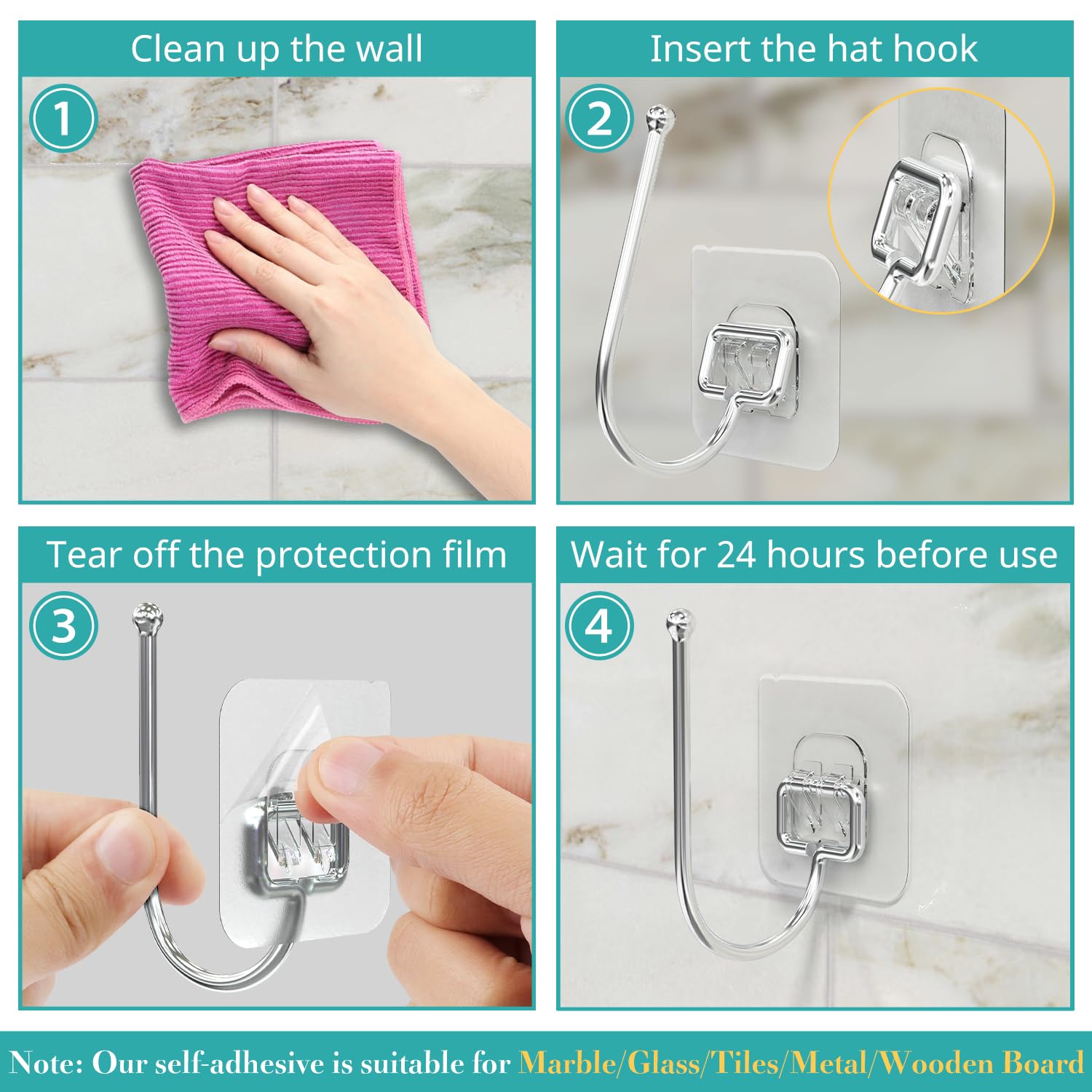 Clean up the wall

1

Insert the hat hook

2

Tear off the protection film

3

Wait for 24 hours before use

4

Note: Our self-adhesive is suitable for Marble/Glass/Tiles/Metal/Wooden Board