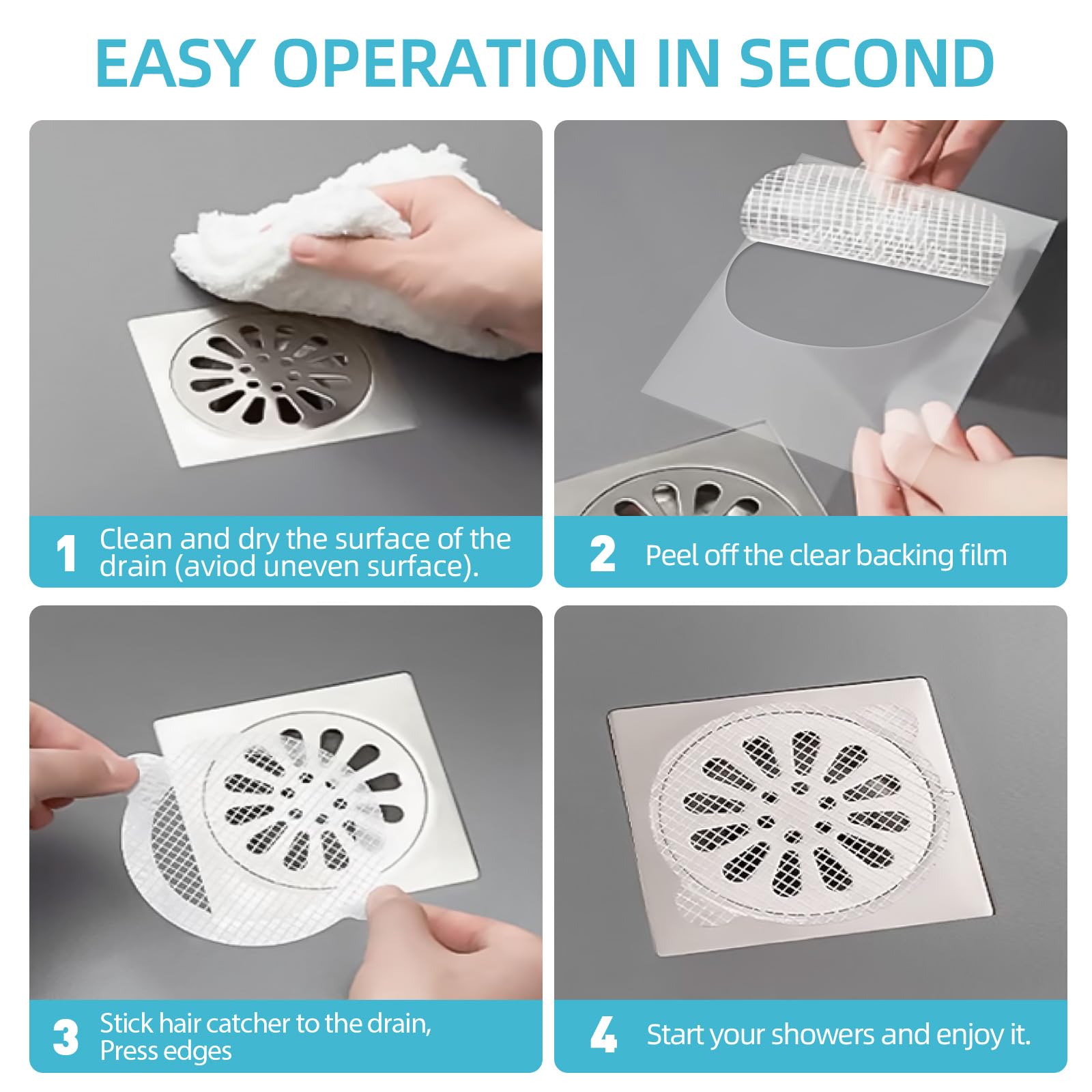 EASY OPERATION IN SECOND

1 Clean and dry the surface of the drain (aviod uneven surface).

2 Peel off the clear backing film

3 Stick hair catcher to the drain, Press edges

4 Start your showers and enjoy it.