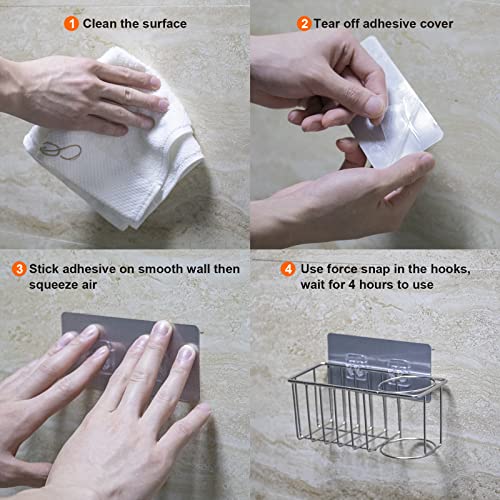 1 Clean the surface

2 Tear off adhesive cover

3 Stick adhesive on smooth wall then squeeze air

4 Use force snap in the hooks, wait for 4 hours to use