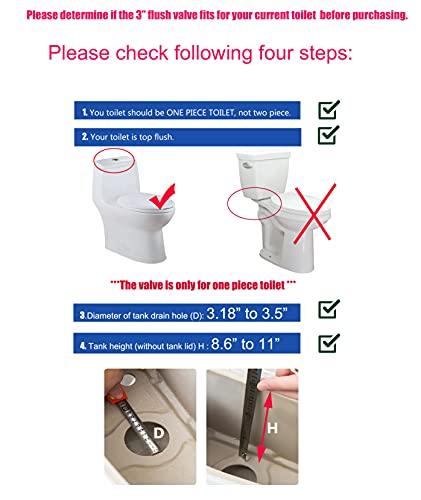 Please determine if the 3" flush valve fits for your current toilet before purchasing.

Please check following four steps:

1. You toilet should be ONE PIECE TOILET, not two piece.

2. Your toilet is top flush.

***The valve is only for one piece toilet ***

3. Diameter of tank drain hole (D): 3.18" to 3.5"

4. Tank height (without tank lid) H : 8.6" to 11"

D

H