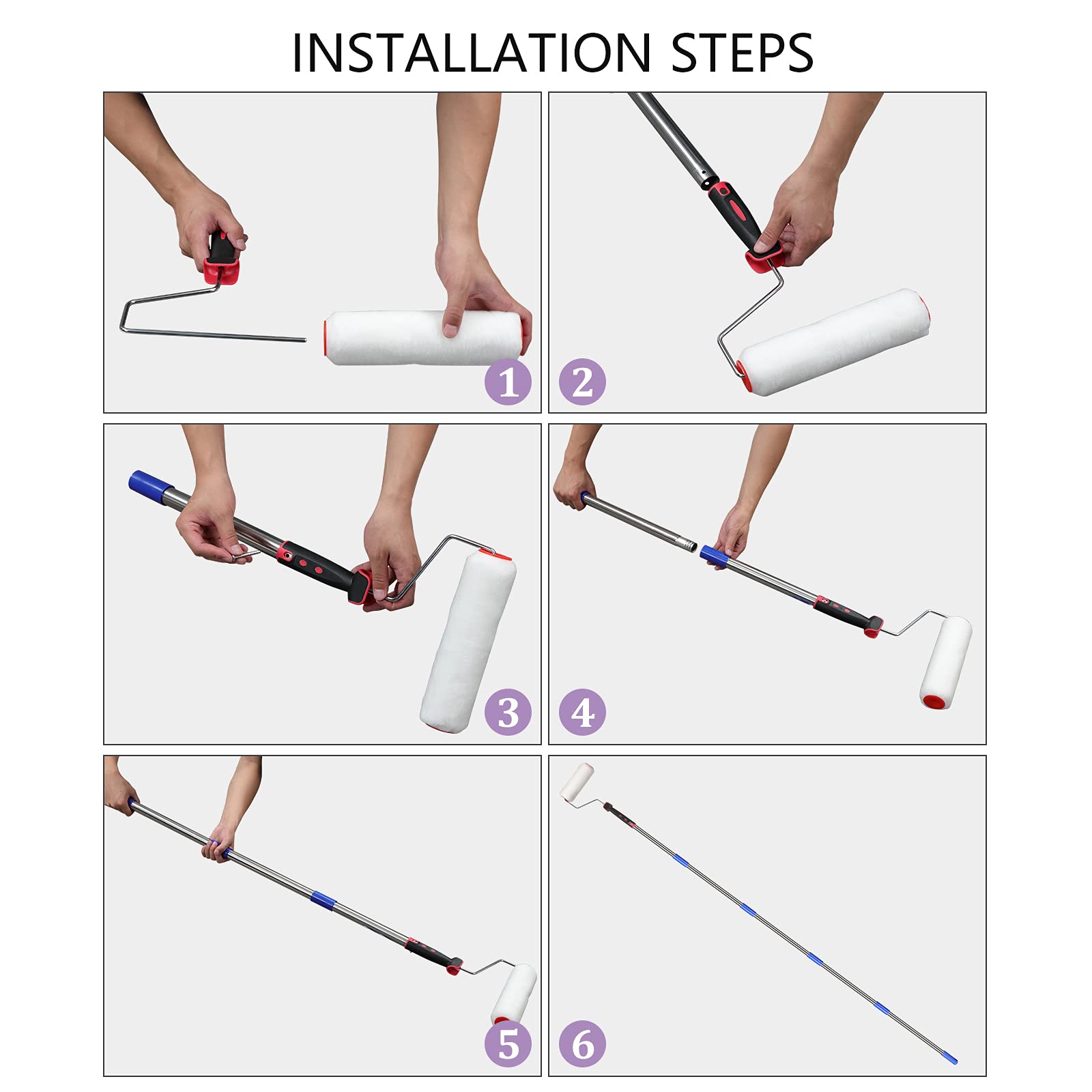 INSTALLATION STEPS

1

2

3

4

5

6