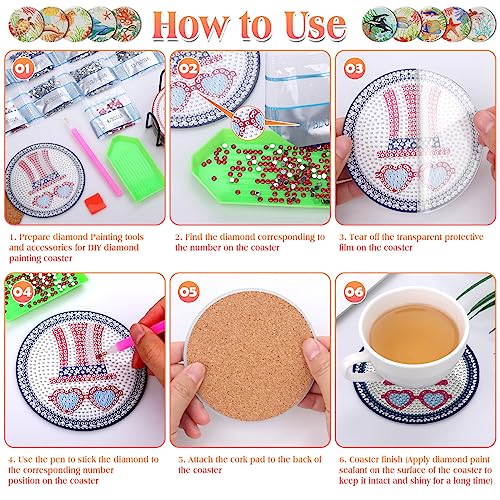 How to Use

01

02

03

1. Prepare diamond Painting tools and accessories for DIY diamond painting coaster

2. Find the diamond corresponding to the number on the coaster

3. Tear off the transparent protective film on the coaster

04

05

06

4. Use the pen to stick the diamond to the corresponding number position on the coaster

5. Attach the cork pad to the back of the coaster

6. Coaster finish (Apply diamond paint sealant on the surface of the coaster to keep it intact and shiny for a long time)