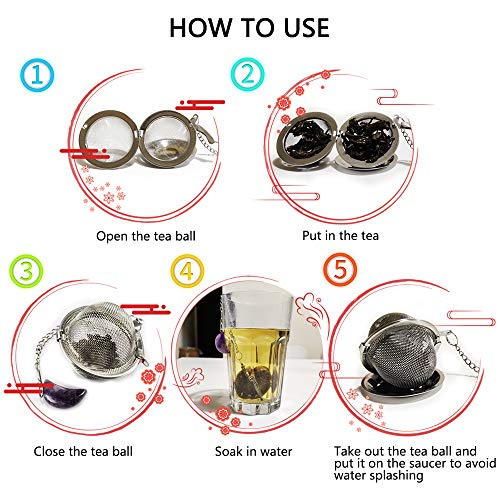 HOW TO USE

1

Open the tea ball

2

Put in the tea

3

Close the tea ball

4

Soak in water

5

Take out the tea ball and put it on the saucer to avoid water splashing