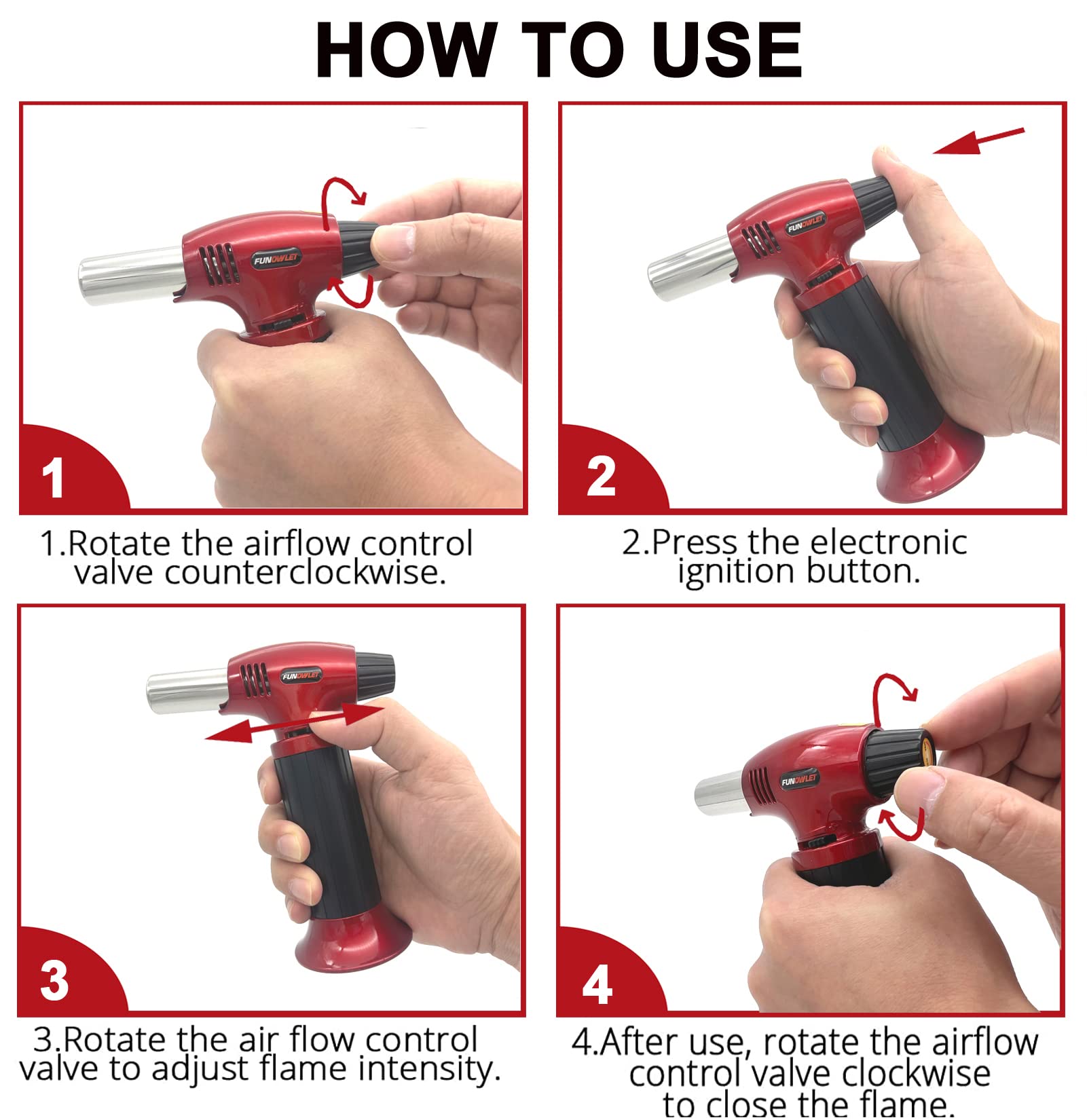 HOW TO USE

FUNOWLET

1

1.Rotate the airflow control valve counterclockwise.

FUNOWLET

2

2.Press the electronic ignition button.

FUNOWLET

3

3.Rotate the air flow control valve to adjust flame intensity.

FUNOWLET

4

4.After use, rotate the airflow control valve clockwise to close the flame.