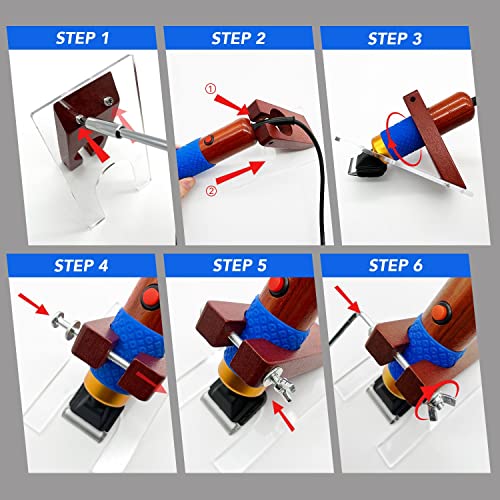 STEP 1

STEP 2

①

②

STEP 3

STEP 4

STEP 5

STEP 6